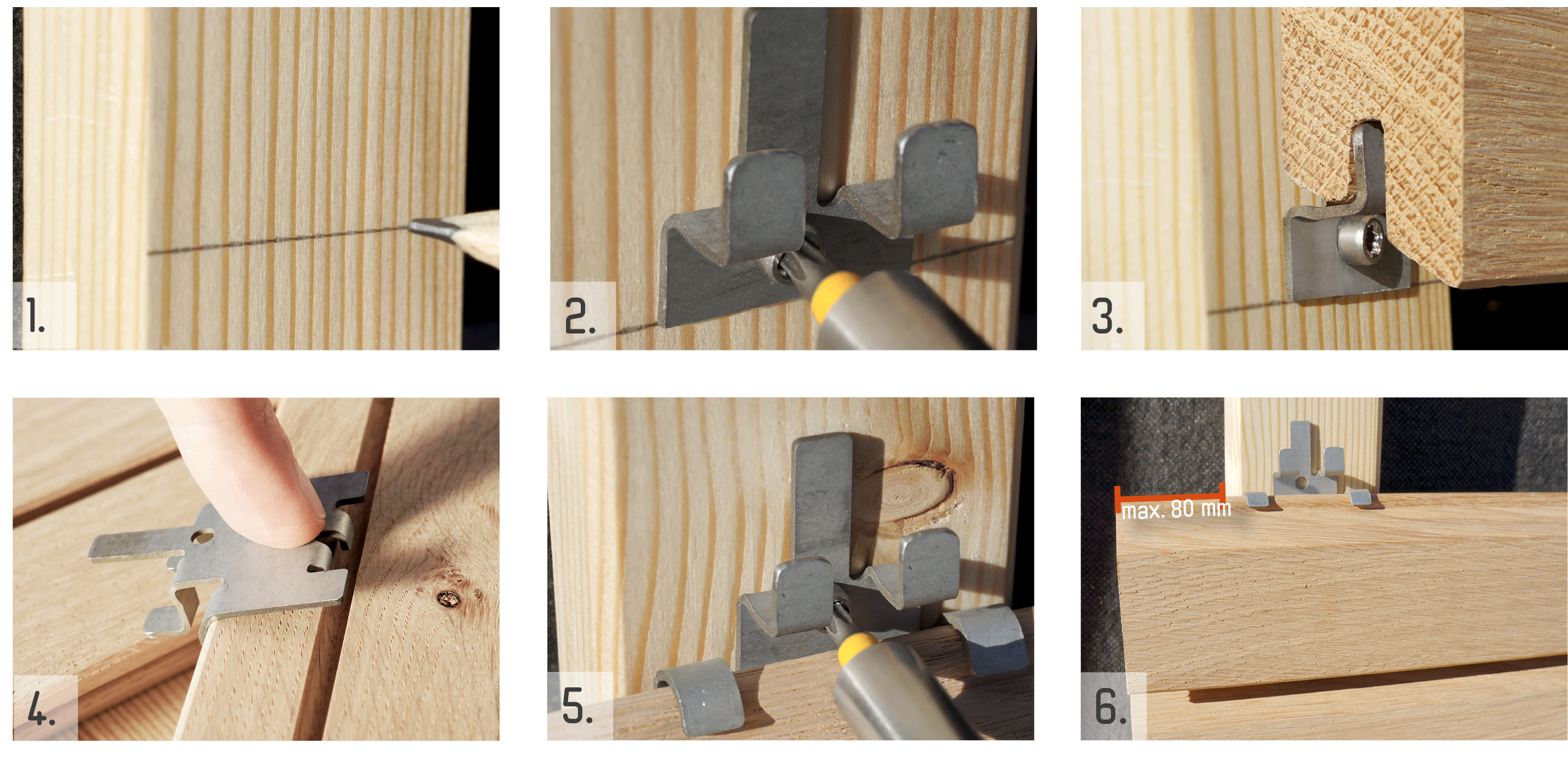 1.

2.

3.

4.

5.

max. 80 mm

6.